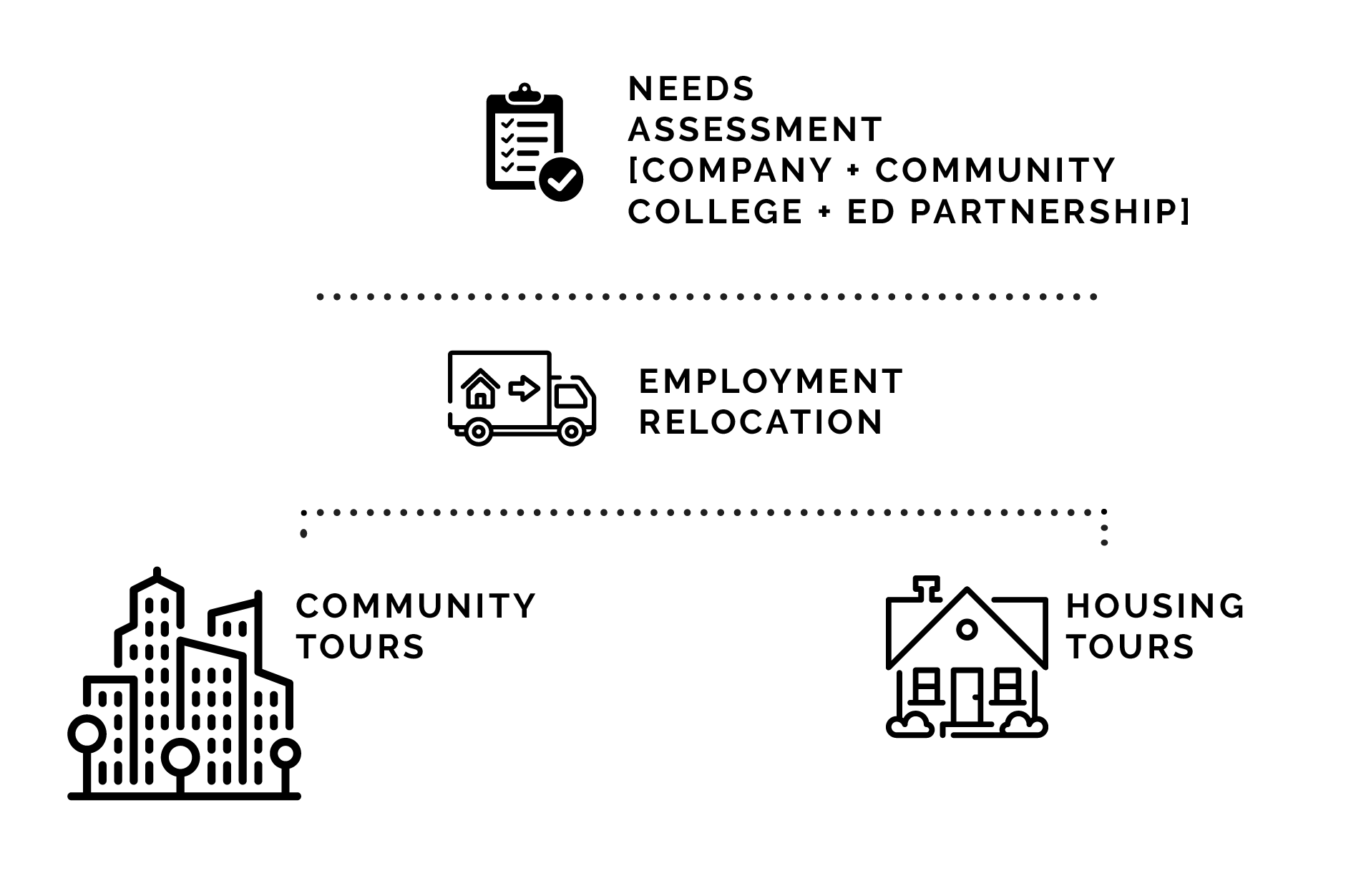 NEEDS ASSESSMENT [COMPANY + COMMUNITY COLLEGE + ED PARTNERSHIP]

EMPLOYMENT RELOCATION

COMMUNITY TOURS

HOUSING TOURS